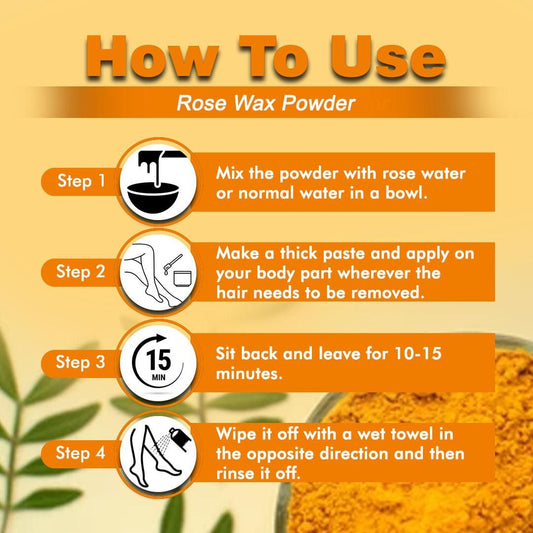 How To Use

Rose Wax Powder

Step 1

Mix the powder with rose water or normal water in a bowl.

Step 2

Make a thick paste and apply on your body part wherever the hair needs to be removed.

Step 3

15 MIN

Sit back and leave for 10-15 minutes.

Step 4

Wipe it off with a wet towel in the opposite direction and then rinse it off.